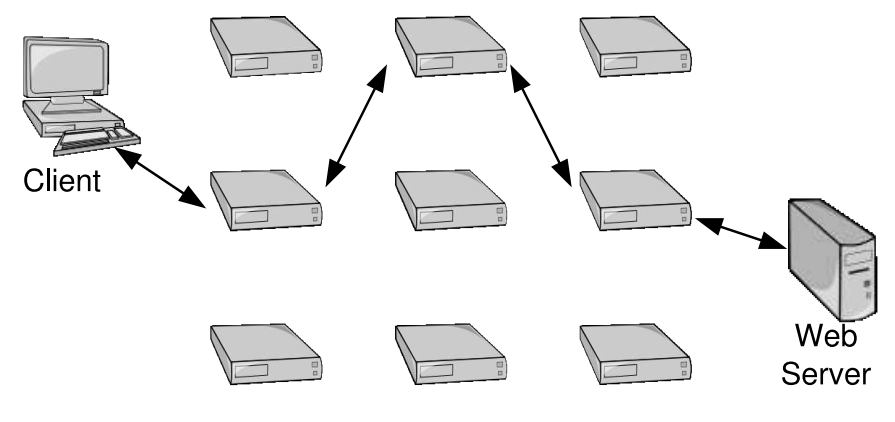 Client

Web Server