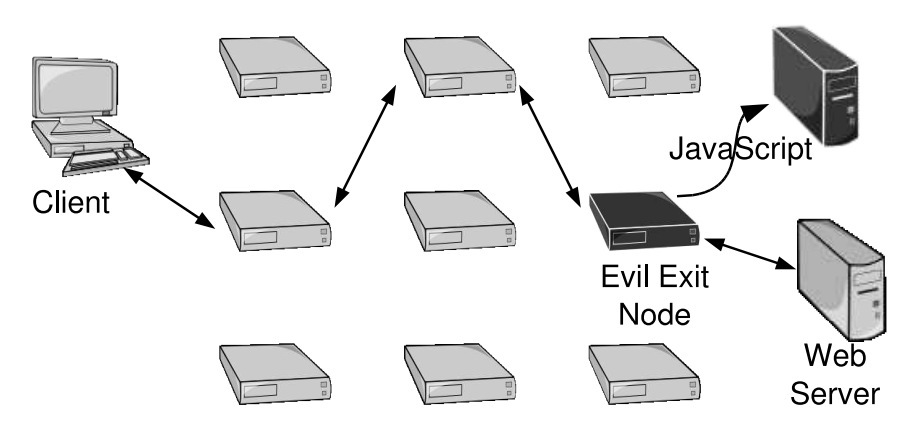 Client

JavaScript

Evil Exit Node

Web Server